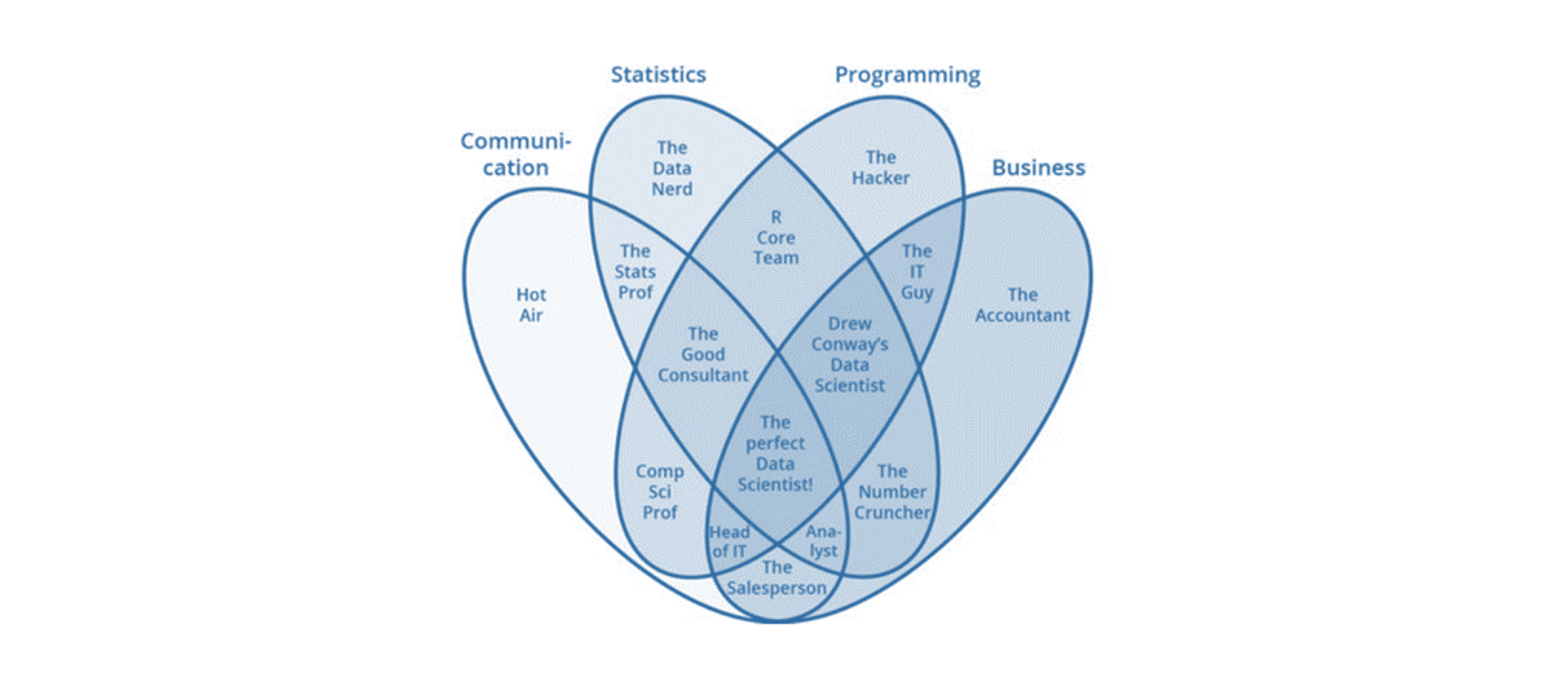 Statistics

Programming

Communication

Business

The Data Nerd

The Hacker

R Core Team

The Stats Prof

The IT Guy

Hot Air

The Accountant

The Good Consultant

Drew Conway's Data Scientist

The perfect Data Scientist!

Comp Sci Prof

The Number Cruncher

Head of IT

Analyst

The Salesperson